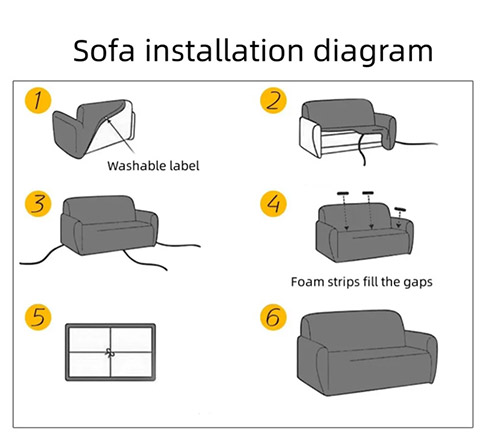 Sofa installation diagram

1

Washable label

2

3

4

Foam strips fill the gaps

5

6